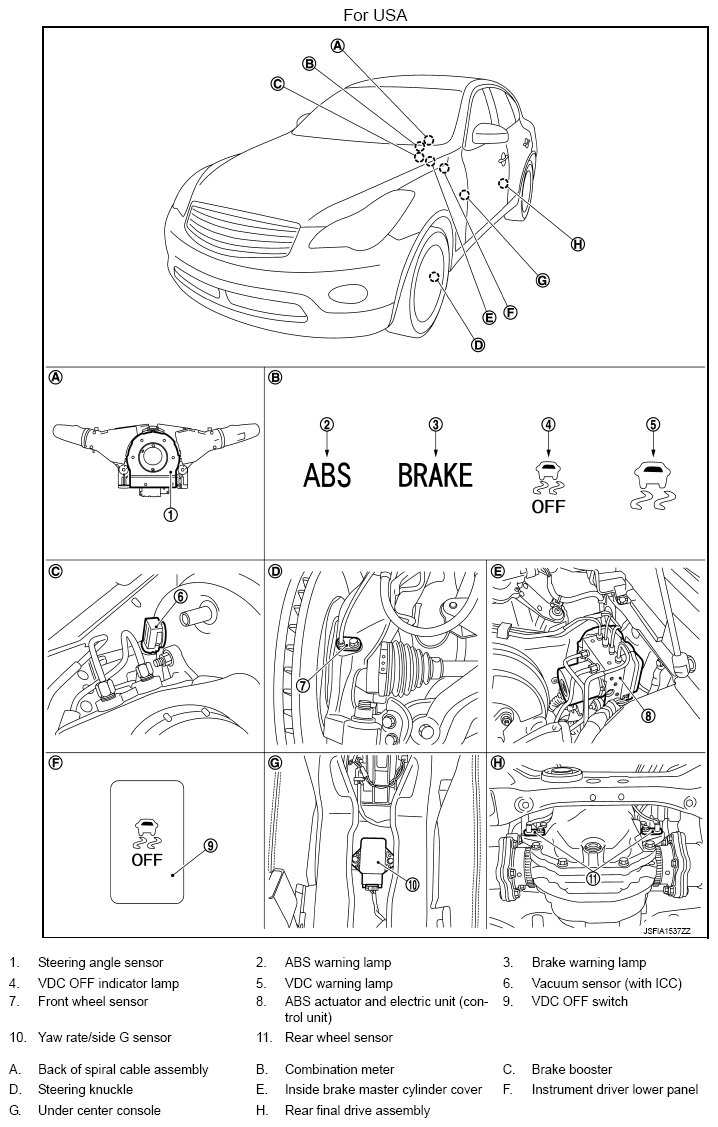 For USA

A
B
C
H
G
F
E
D

A
1

B
2
ABS
3
BRAKE
4
OFF
5

C
6

D
7

E
8

F
OFF
9

G
10

H
11

JSFIA1537ZZ

1. Steering angle sensor
2. ABS warning lamp
3. Brake warning lamp
4. VDC OFF indicator lamp
5. VDC warning lamp
6. Vacuum sensor (with ICC)
7. Front wheel sensor
8. ABS actuator and electric unit (control unit)
9. VDC OFF switch
10. Yaw rate/side G sensor
11. Rear wheel sensor

A. Back of spiral cable assembly
B. Combination meter
C. Brake booster
D. Steering knuckle
E. Inside brake master cylinder cover
F. Instrument driver lower panel
G. Under center console
H. Rear final drive assembly