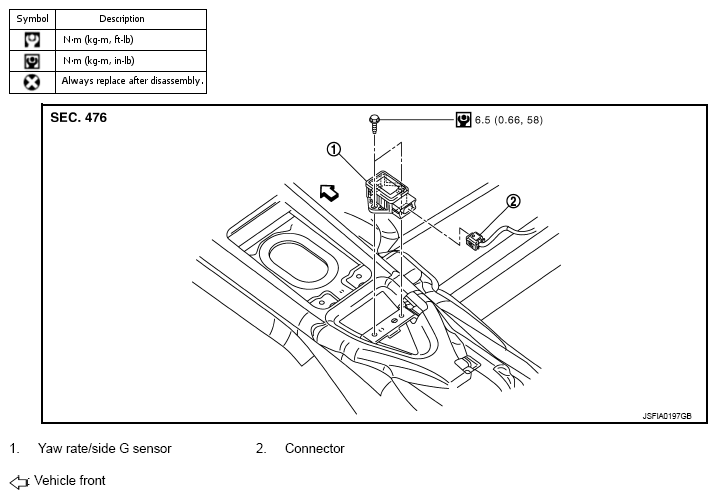 | Symbol | Description |
|---|---|
| | N·m (kg-m, ft-lb) |
| | N·m (kg-m, in-lb) |
| | Always replace after disassembly. |

SEC. 476

6.5 (0.66, 58)

①

②

JSFIA0197GB

1. Yaw rate/side G sensor
2. Connector

Vehicle front