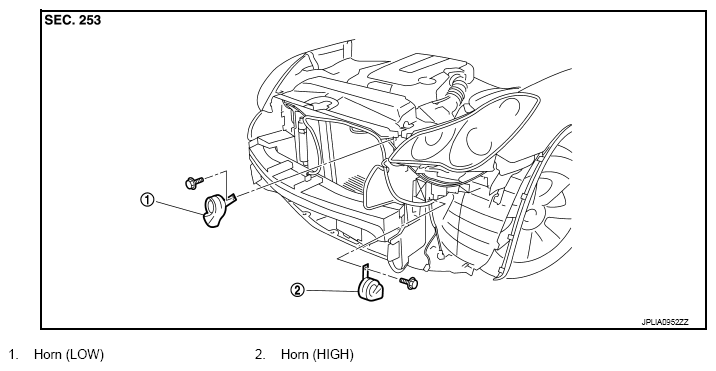 SEC. 253

①

②

JPLIA0952ZZ

1. Horn (LOW)

2. Horn (HIGH)