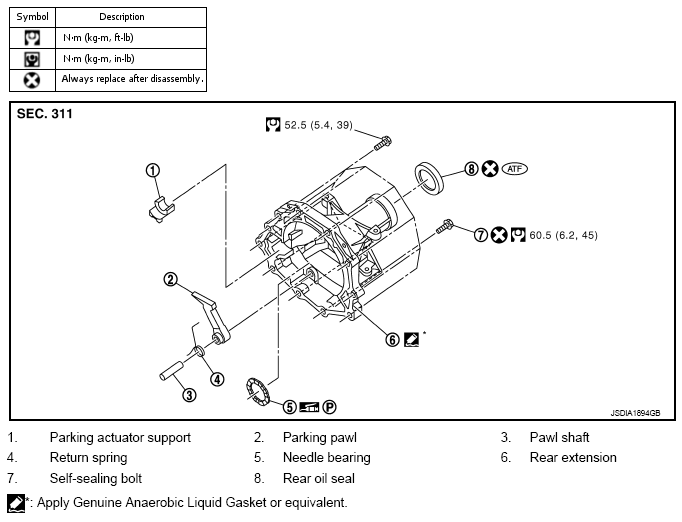 | Symbol | Description |
|---|---|
|  | N·m (kg-m, ft-lb) |
|  | N·m (kg-m, in-lb) |
|  | Always replace after disassembly. |

SEC. 311

52.5 (5.4, 39)

1

8 ATF

7 60.5 (6.2, 45)

2

6 *

4

3

5 P

JSDIA1894GB

1. Parking actuator support
2. Parking pawl
3. Pawl shaft
4. Return spring
5. Needle bearing
6. Rear extension
7. Self-sealing bolt
8. Rear oil seal

*: Apply Genuine Anaerobic Liquid Gasket or equivalent.