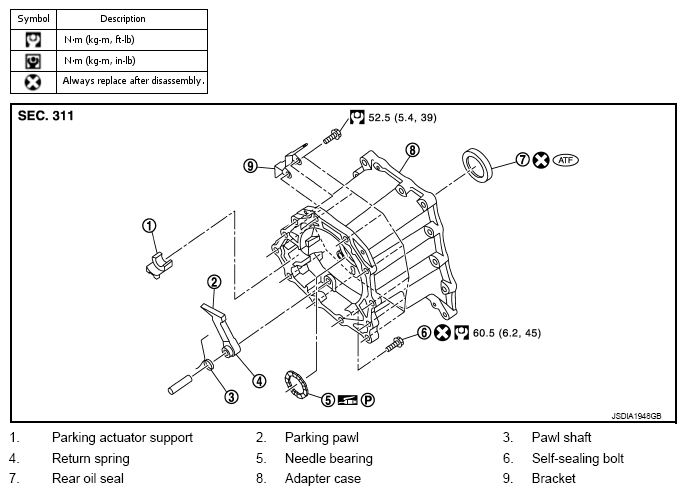 | Symbol | Description |
|---|---|
| | N·m (kg-m, ft-lb) |
| | N·m (kg-m, in-lb) |
| | Always replace after disassembly. |

SEC. 311

52.5 (5.4, 39)

9

8

7 ATF

1

2

6 60.5 (6.2, 45)

4

3

5 P

JSDIA1948GB

1. Parking actuator support
2. Parking pawl
3. Pawl shaft
4. Return spring
5. Needle bearing
6. Self-sealing bolt
7. Rear oil seal
8. Adapter case
9. Bracket