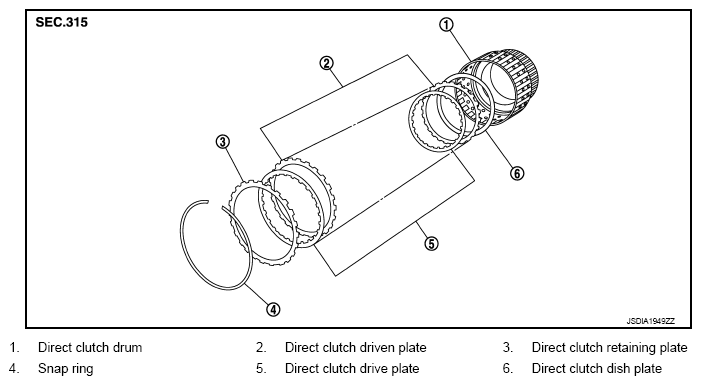 SEC.315

①
②
③
⑥
⑤
④

JSDIA1949ZZ

1. Direct clutch drum
2. Direct clutch driven plate
3. Direct clutch retaining plate
4. Snap ring
5. Direct clutch drive plate
6. Direct clutch dish plate