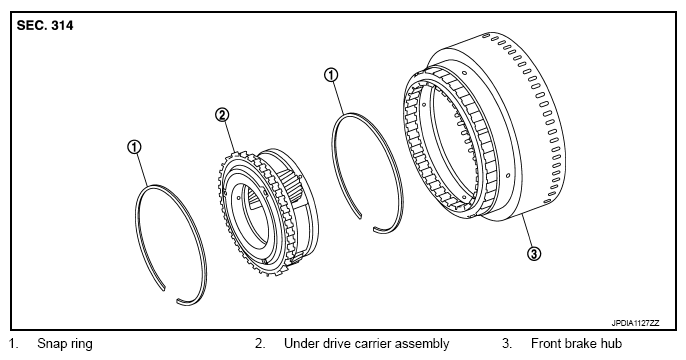 SEC. 314

①

②

①

③

JPDIA1127ZZ

1. Snap ring
2. Under drive carrier assembly
3. Front brake hub