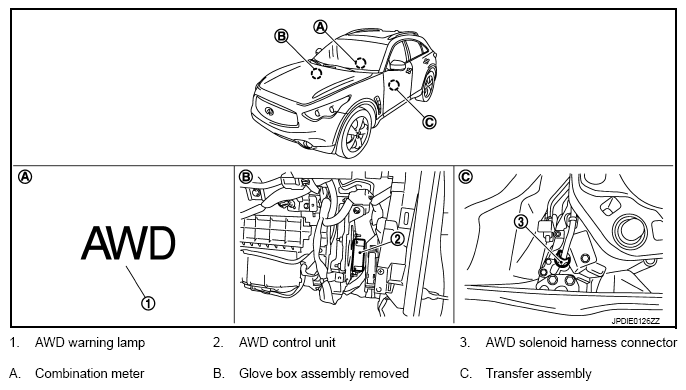 B
A
C

A
AWD
1

B
2

C
3
JPDIE0126ZZ

1. AWD warning lamp
2. AWD control unit
3. AWD solenoid harness connector

A. Combination meter
B. Glove box assembly removed
C. Transfer assembly