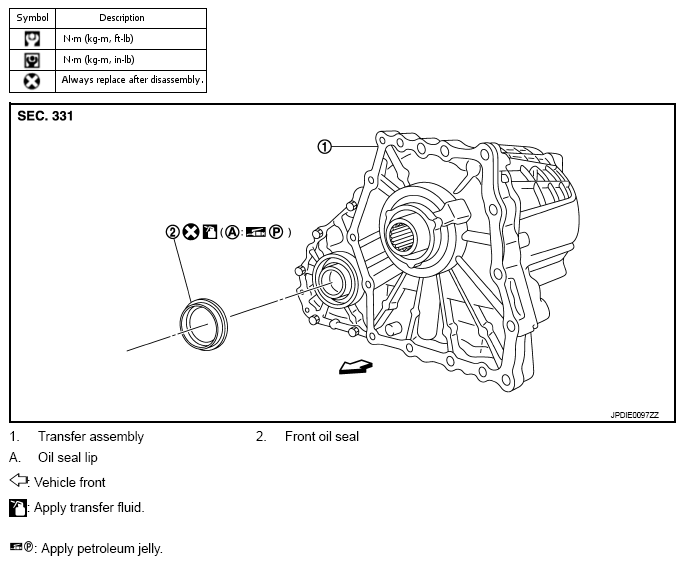 | Symbol | Description |
|---|---|
| | N·m (kg-m, ft-lb) |
| | N·m (kg-m, in-lb) |
| | Always replace after disassembly. |

SEC. 331

①

② (Ⓐ: Ⓟ)

JPDIE0097ZZ

1. Transfer assembly
2. Front oil seal
A. Oil seal lip

: Vehicle front

: Apply transfer fluid.

Ⓟ: Apply petroleum jelly.