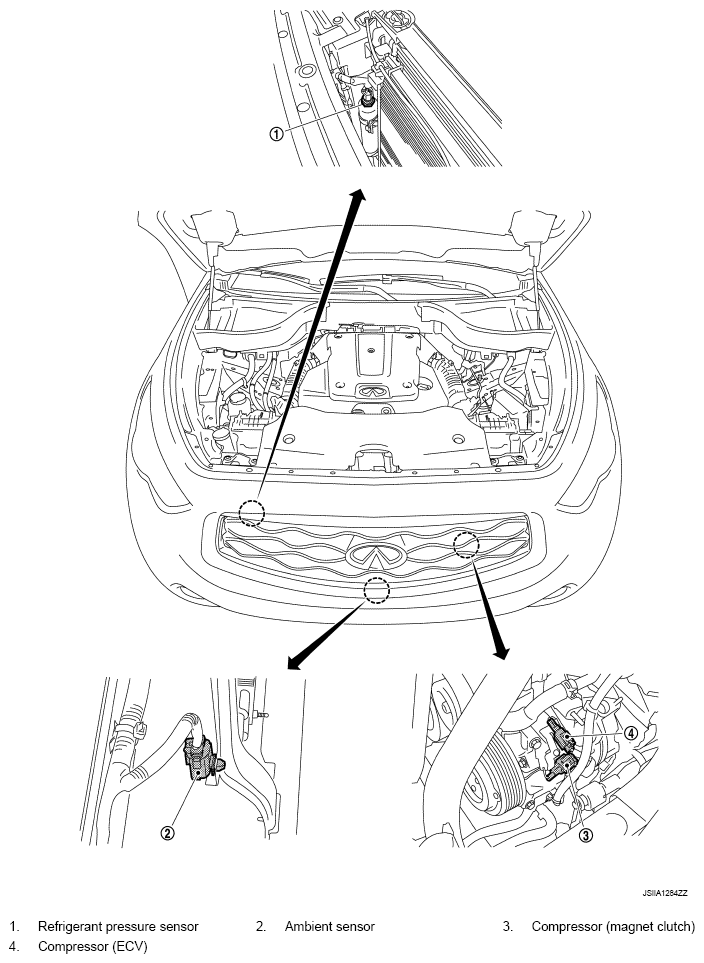 ①

②

④

③

JSIIA1284ZZ

1. Refrigerant pressure sensor
2. Ambient sensor
3. Compressor (magnet clutch)
4. Compressor (ECV)