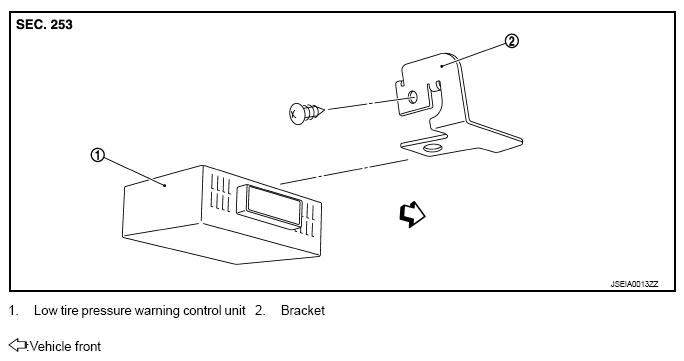 SEC. 253

2

1

JSEIA0013ZZ

1. Low tire pressure warning control unit 2. Bracket

:Vehicle front