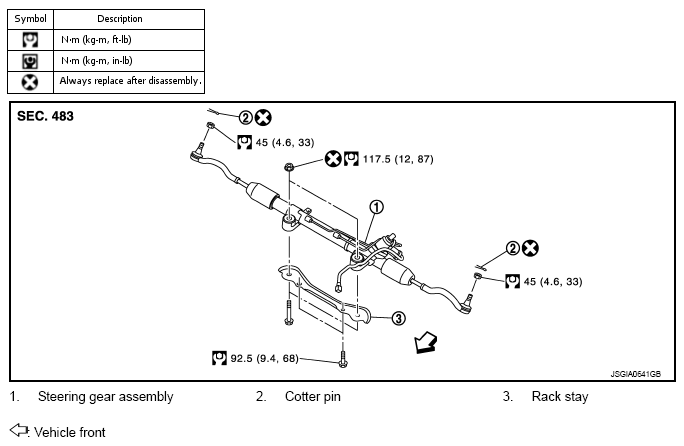 | Symbol | Description |
|---|---|
|  | N·m (kg-m, ft-lb) |
|  | N·m (kg-m, in-lb) |
|  | Always replace after disassembly. |

SEC. 483

2

45 (4.6, 33)

117.5 (12, 87)

1

2

45 (4.6, 33)

3

92.5 (9.4, 68)

JSGIA0541GB

1. Steering gear assembly
2. Cotter pin
3. Rack stay

: Vehicle front