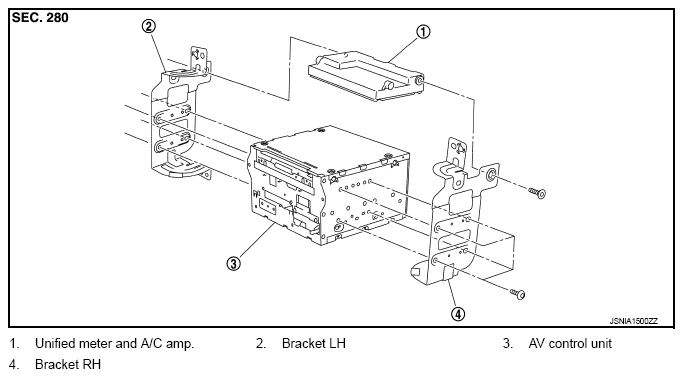 SEC. 280

②

①

③

④

JSNIA1500ZZ

1. Unified meter and A/C amp.
2. Bracket LH
3. AV control unit
4. Bracket RH