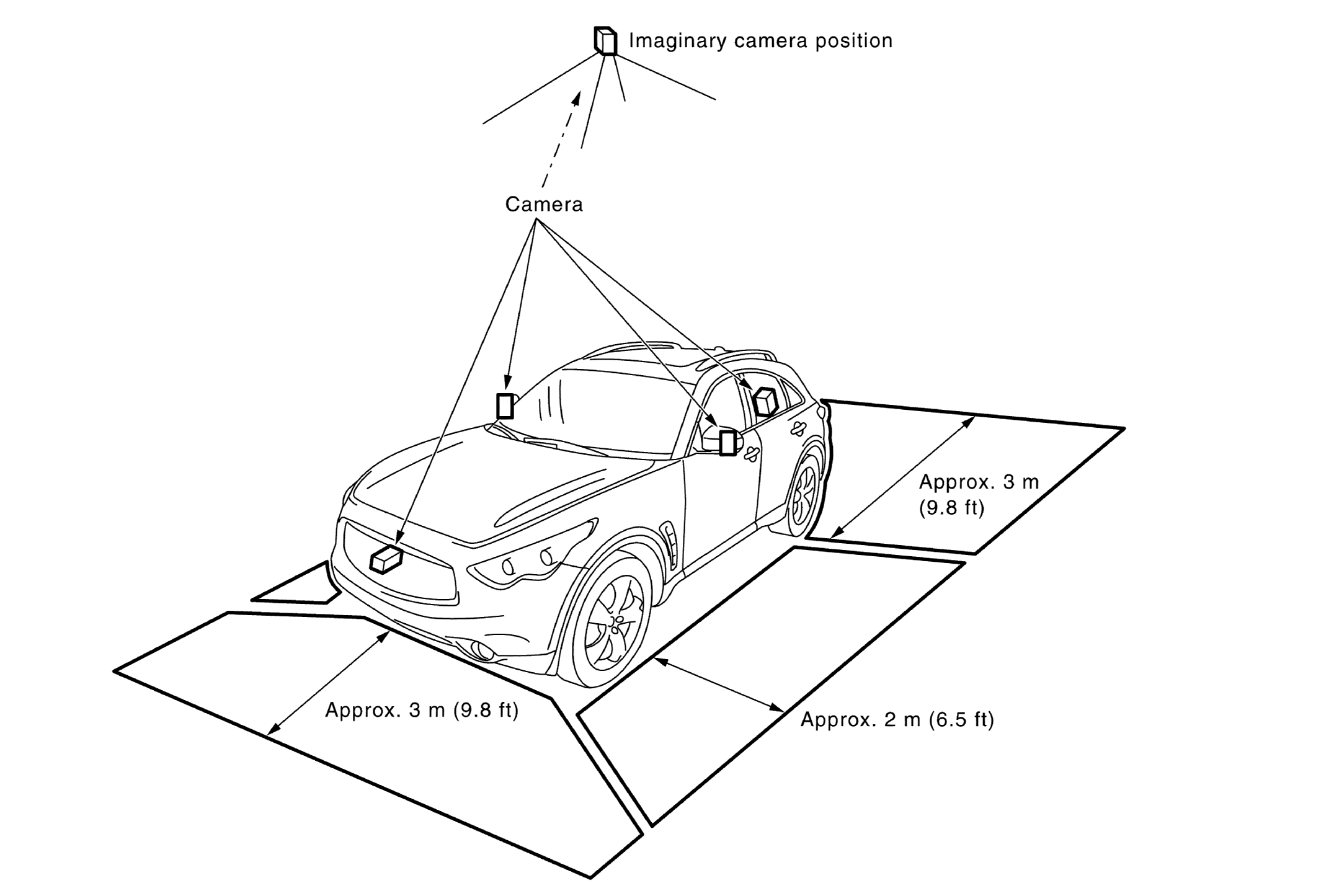 Imaginary camera position

Camera

Approx. 3 m (9.8 ft)

Approx. 3 m (9.8 ft)

Approx. 2 m (6.5 ft)