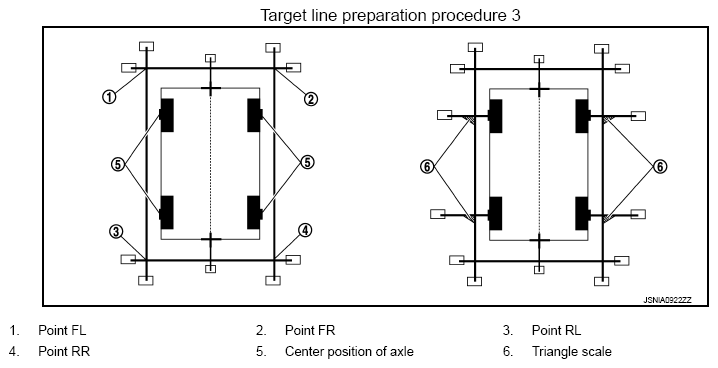 Target line preparation procedure 3

1
2
5
5
3
4
6
6

JSNIA0922ZZ

1. Point FL
2. Point FR
3. Point RL
4. Point RR
5. Center position of axle
6. Triangle scale