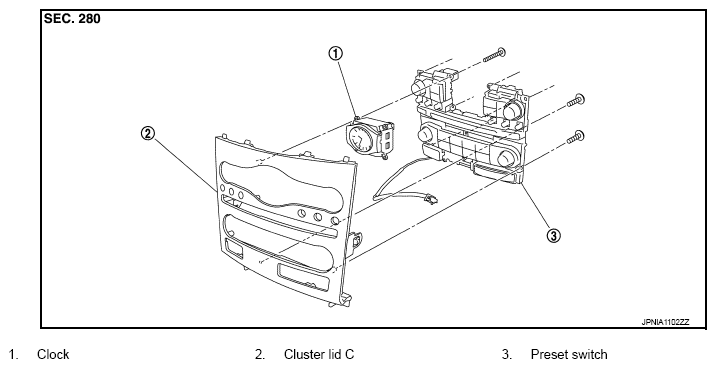 SEC. 280

①
②
③

JPNIA1102ZZ

1. Clock
2. Cluster lid C
3. Preset switch