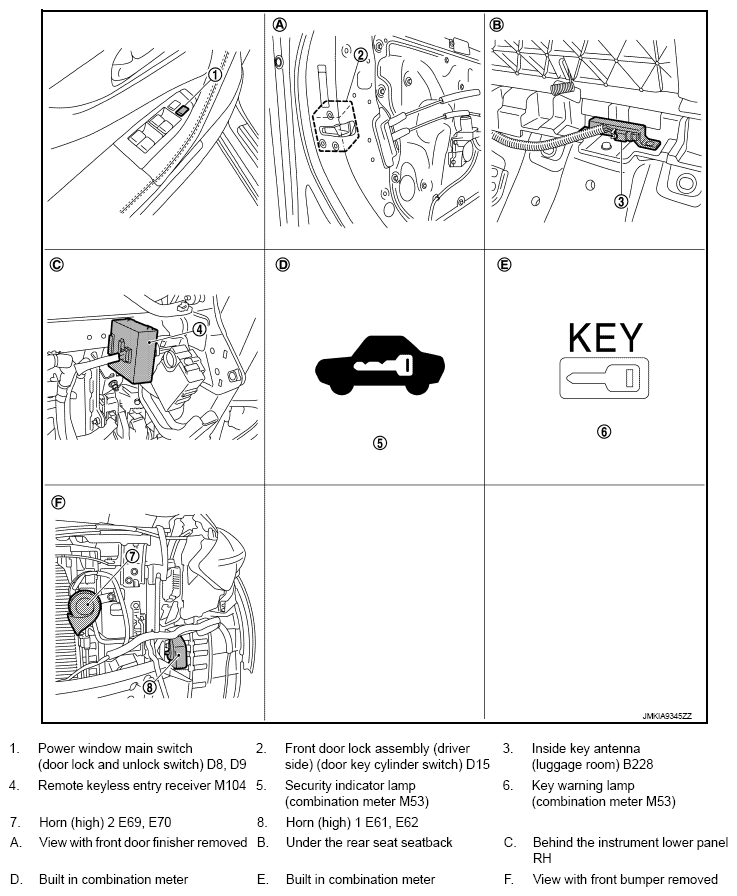 ①

Ⓐ

②

Ⓑ

③

Ⓒ

④

Ⓓ

⑤

Ⓔ

KEY

⑥

Ⓕ

⑦

⑧

JMKIA9345ZZ

1. Power window main switch (door lock and unlock switch) D8, D9
2. Front door lock assembly (driver side) (door key cylinder switch) D15
3. Inside key antenna (luggage room) B228
4. Remote keyless entry receiver M104
5. Security indicator lamp (combination meter M53)
6. Key warning lamp (combination meter M53)
7. Horn (high) 2 E69, E70
8. Horn (high) 1 E61, E62

A. View with front door finisher removed
B. Under the rear seat seatback
C. Behind the instrument lower panel RH
D. Built in combination meter
E. Built in combination meter
F. View with front bumper removed