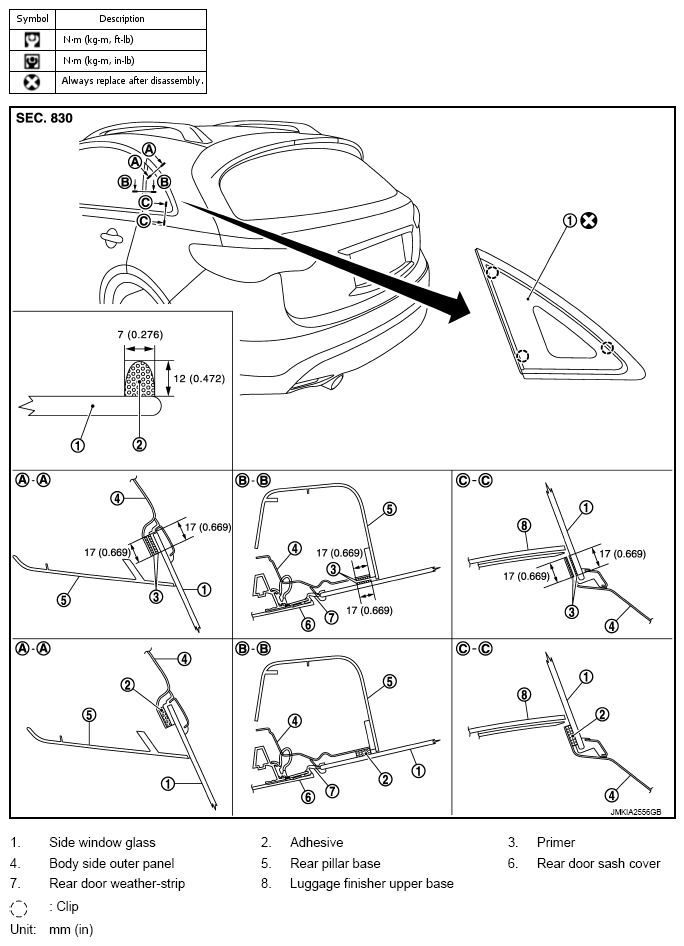 | Symbol | Description |
|---|---|
| | N·m (kg-m, ft-lb) |
| | N·m (kg-m, in-lb) |
| | Always replace after disassembly. |

SEC. 830

A A B B C C

1

7 (0.276)

12 (0.472)

1 2

A-A

4

17 (0.669)

17 (0.669)

5 3 1

B-B

5

4

17 (0.669)

3

17 (0.669)

6 7

C-C

1

8

17 (0.669)

17 (0.669)

3

4

A-A

4

2

5

1

B-B

5

4

2 1

6 7

C-C

1

8

2

4

JMKIA2556GB

1. Side window glass
2. Adhesive
3. Primer
4. Body side outer panel
5. Rear pillar base
6. Rear door sash cover
7. Rear door weather-strip
8. Luggage finisher upper base

: Clip

Unit: mm (in)