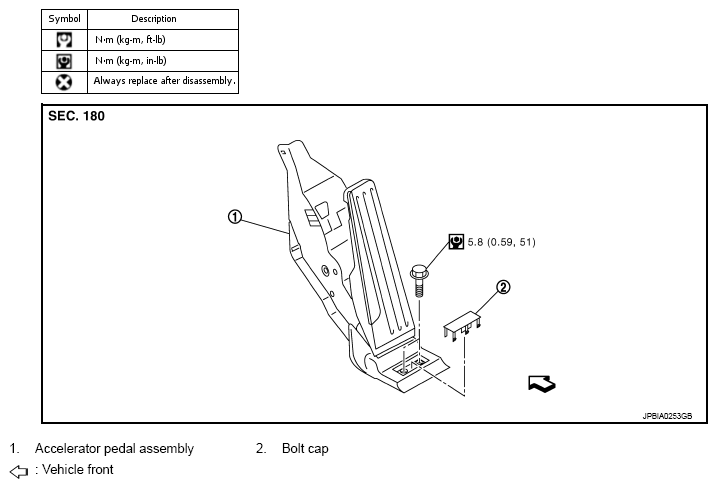 | Symbol | Description |
|---|---|
|  | N·m (kg-m, ft-lb) |
|  | N·m (kg-m, in-lb) |
|  | Always replace after disassembly. |

SEC. 180

①

5.8 (0.59, 51)

②

JPBIA0253GB

1. Accelerator pedal assembly
2. Bolt cap

: Vehicle front