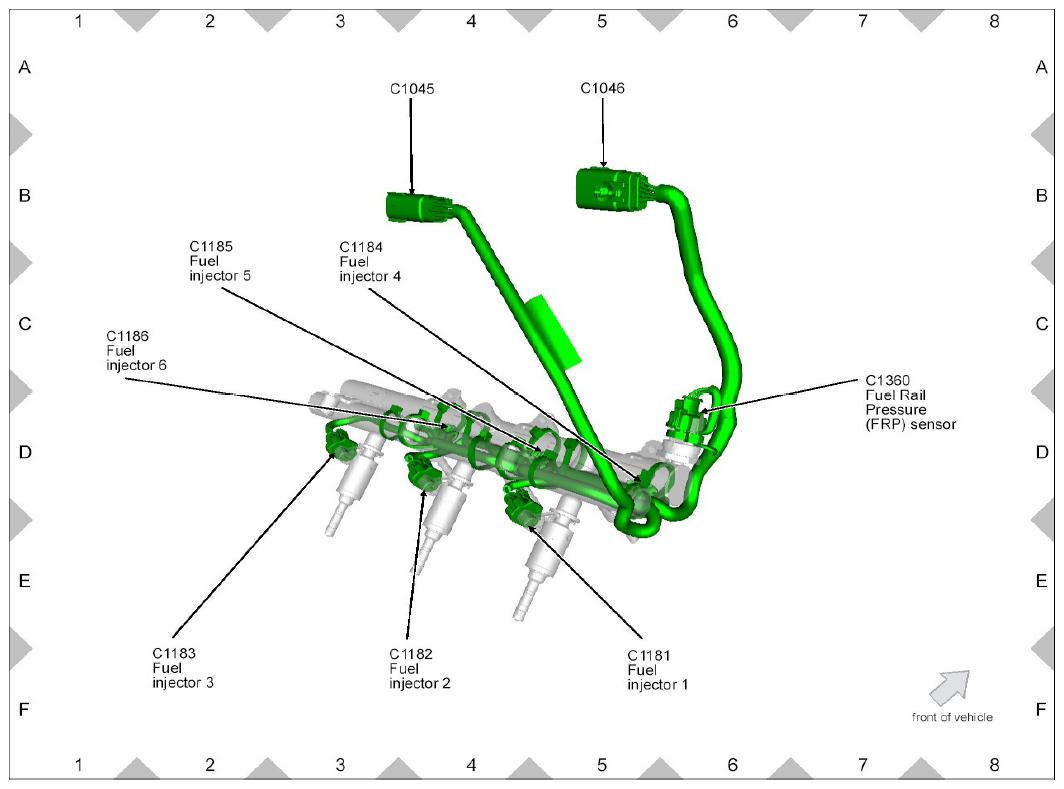 1 2 3 4 5 6 7 8

A

B

C

D

E

F

C1045

C1046

C1185
Fuel
injector 5

C1184
Fuel
injector 4

C1186
Fuel
injector 6

C1360
Fuel Rail
Pressure
(FRP) sensor

C1183
Fuel
injector 3

C1182
Fuel
injector 2

C1181
Fuel
injector 1

front of vehicle

A

B

C

D

E

F

1 2 3 4 5 6 7 8