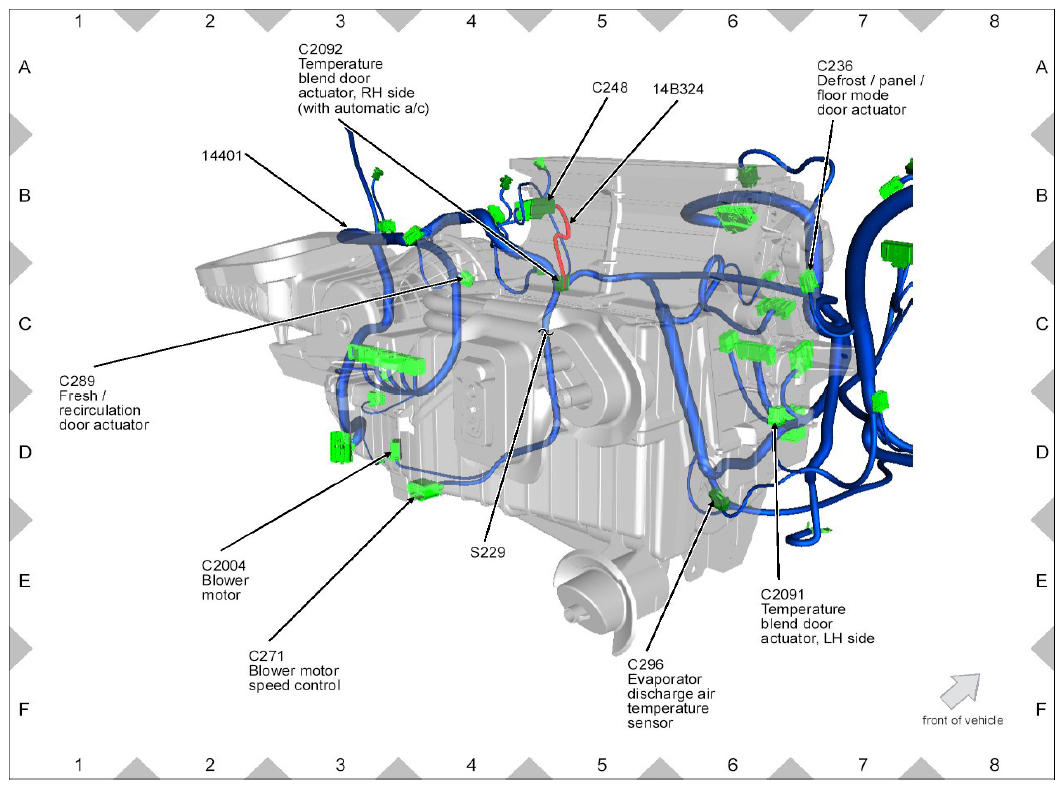 1 2 3 4 5 6 7 8

A
B
C
D
E
F

C2092
Temperature blend door actuator, RH side (with automatic a/c)

C248

14B324

C236
Defrost / panel / floor mode door actuator

14401

C289
Fresh / recirculation door actuator

C2004
Blower motor

S229

C271
Blower motor speed control

C296
Evaporator discharge air temperature sensor

C2091
Temperature blend door actuator, LH side

front of vehicle

A
B
C
D
E
F

1 2 3 4 5 6 7 8