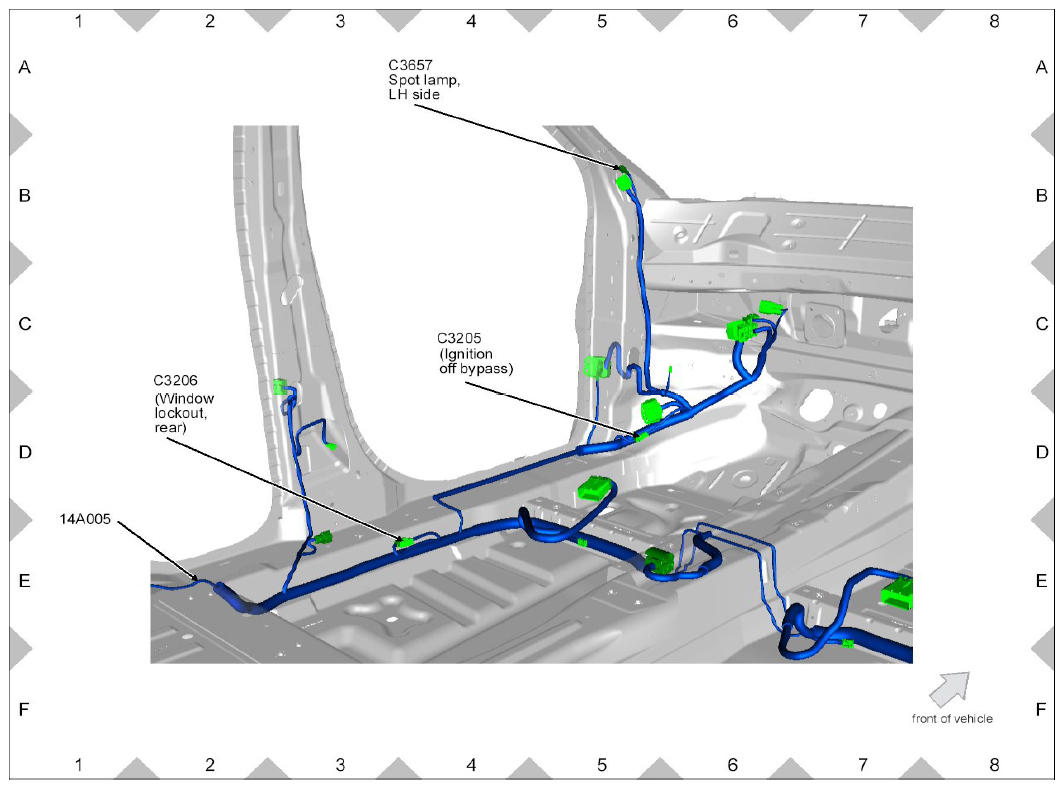 1 2 3 4 5 6 7 8

A
B
C
D
E
F

C3657
Spot lamp,
LH side

C3205
(Ignition
off bypass)

C3206
(Window
lockout,
rear)

14A005

front of vehicle

A
B
C
D
E
F

1 2 3 4 5 6 7 8