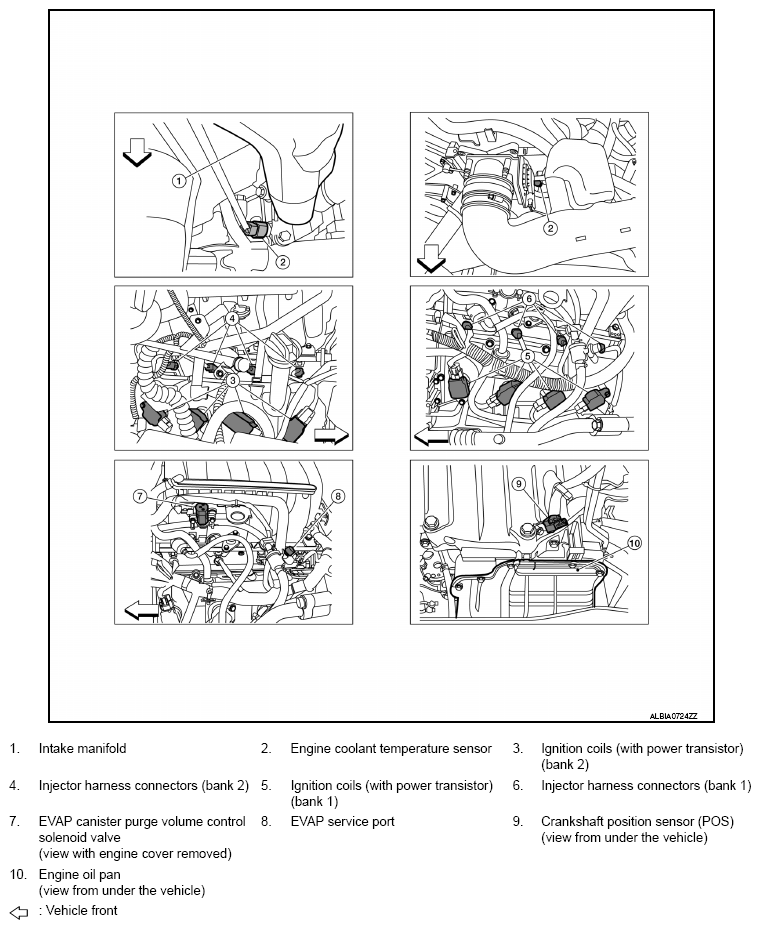 1
2
2
4
3
6
5
7
8
9
10
ALBIA0724ZZ

1. Intake manifold
2. Engine coolant temperature sensor
3. Ignition coils (with power transistor) (bank 2)
4. Injector harness connectors (bank 2)
5. Ignition coils (with power transistor) (bank 1)
6. Injector harness connectors (bank 1)
7. EVAP canister purge volume control solenoid valve (view with engine cover removed)
8. EVAP service port
9. Crankshaft position sensor (POS) (view from under the vehicle)
10. Engine oil pan (view from under the vehicle)

: Vehicle front