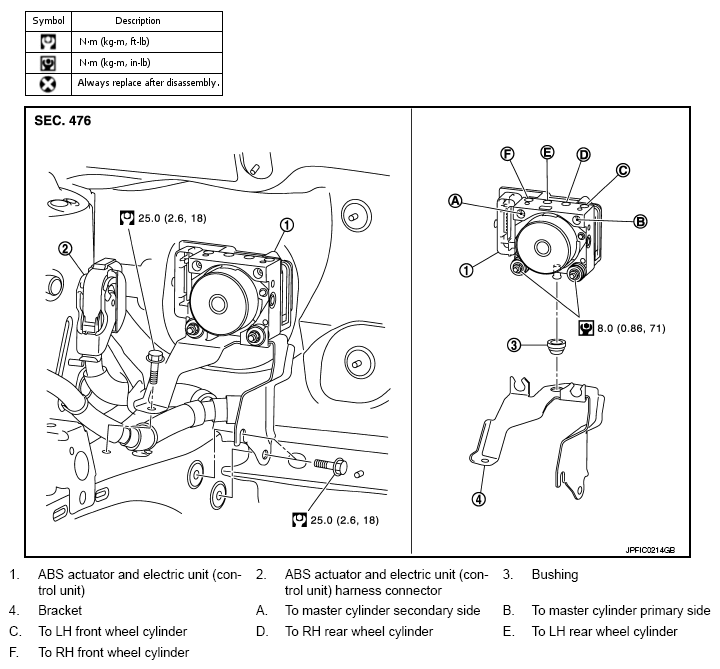 | Symbol | Description |
|---|---|
|  | N·m (kg-m, ft-lb) |
|  | N·m (kg-m, in-lb) |
|  | Always replace after disassembly. |

SEC. 476

25.0 (2.6, 18)

1

2

25.0 (2.6, 18)

F E D C

A

B

1

8.0 (0.86, 71)

3

4

JPFIC0214GB

1. ABS actuator and electric unit (control unit)
2. ABS actuator and electric unit (control unit) harness connector
3. Bushing
4. Bracket
A. To master cylinder secondary side
B. To master cylinder primary side
C. To LH front wheel cylinder
D. To RH rear wheel cylinder
E. To LH rear wheel cylinder
F. To RH front wheel cylinder