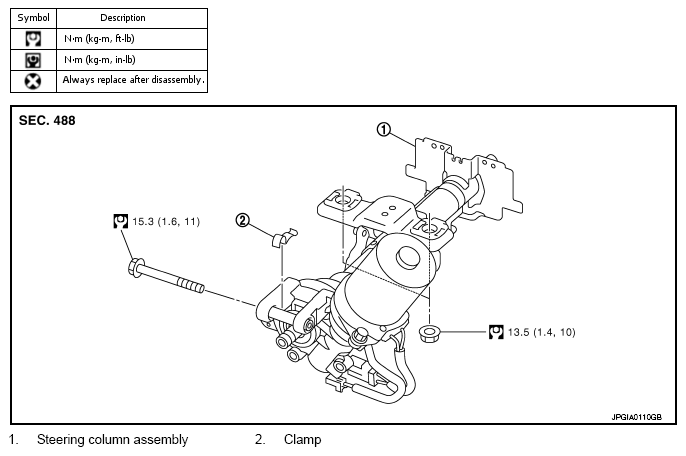 | Symbol | Description |
|---|---|
|  | N·m (kg-m, ft-lb) |
|  | N·m (kg-m, in-lb) |
|  | Always replace after disassembly. |

SEC. 488

1

2

15.3 (1.6, 11)

13.5 (1.4, 10)

JPGIA0110GB

1. Steering column assembly
2. Clamp