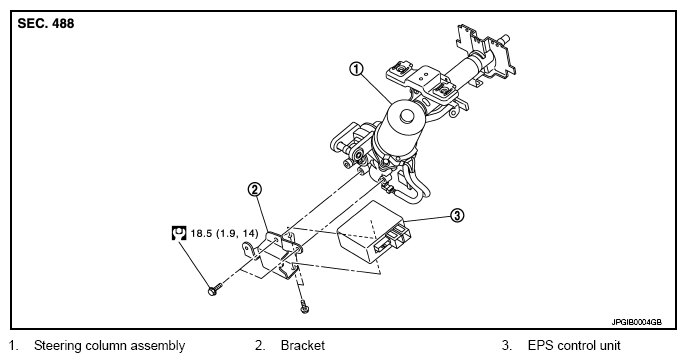 SEC. 488

①

②

③

18.5 (1.9, 14)

JPGIB0004GB

1. Steering column assembly
2. Bracket
3. EPS control unit