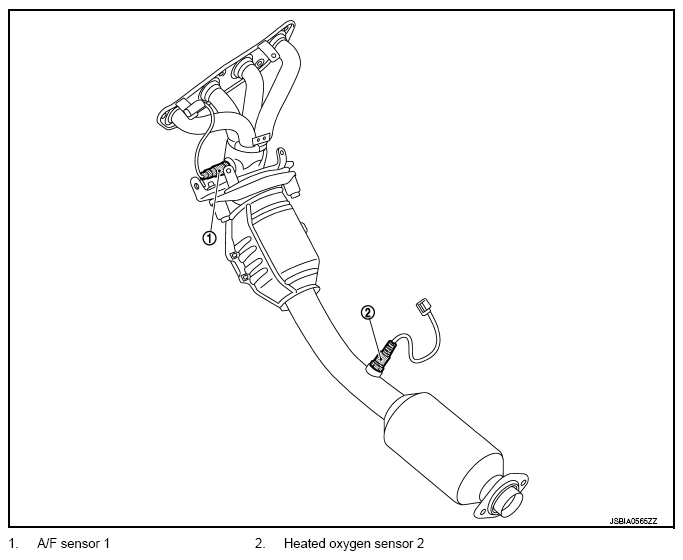 ①

②

JSBIA0565ZZ

1. A/F sensor 1

2. Heated oxygen sensor 2