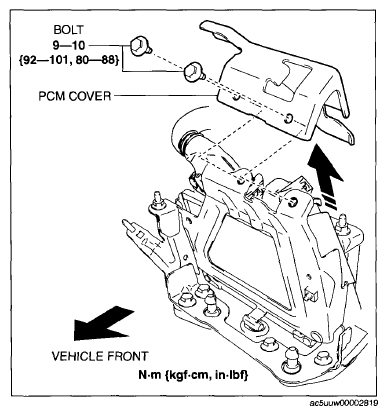 BOLT
9—10
{92—101, 80—88}

PCM COVER

VEHICLE FRONT

N·m {kgf·cm, in·lbf}

ac5uuw00002819