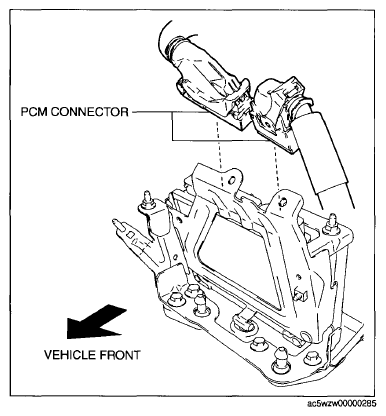 PCM CONNECTOR

VEHICLE FRONT

ac5wzw00000285