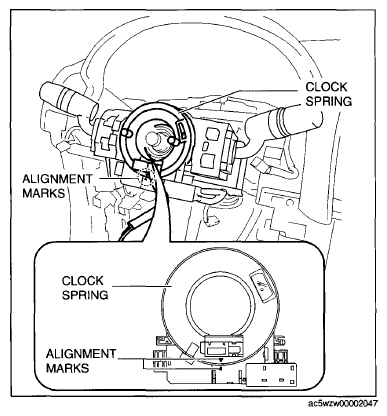 CLOCK SPRING

ALIGNMENT MARKS

CLOCK SPRING

ALIGNMENT MARKS

ac5wzw00002047