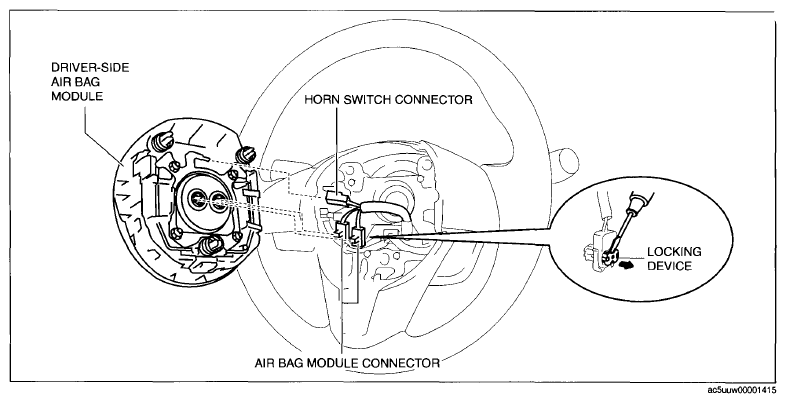 DRIVER-SIDE AIR BAG MODULE

HORN SWITCH CONNECTOR

LOCKING DEVICE

AIR BAG MODULE CONNECTOR

ac5uuw00001415