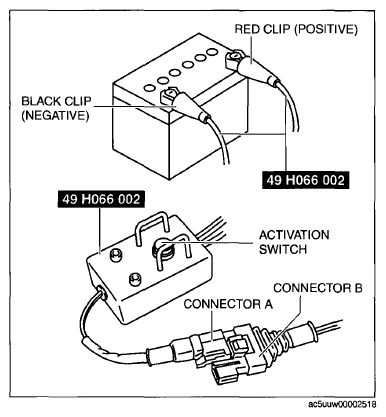 RED CLIP (POSITIVE)

BLACK CLIP (NEGATIVE)

49 H066 002

49 H066 002

ACTIVATION SWITCH

CONNECTOR B

CONNECTOR A

ac5uuw00002518