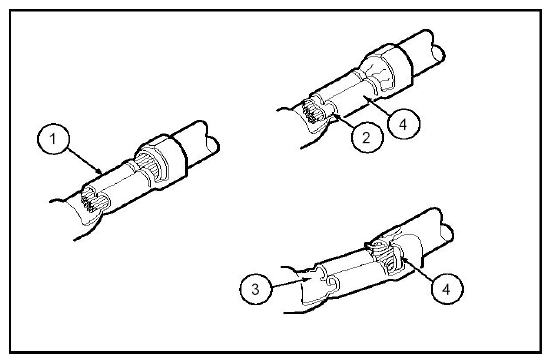 1

2

4

3

4