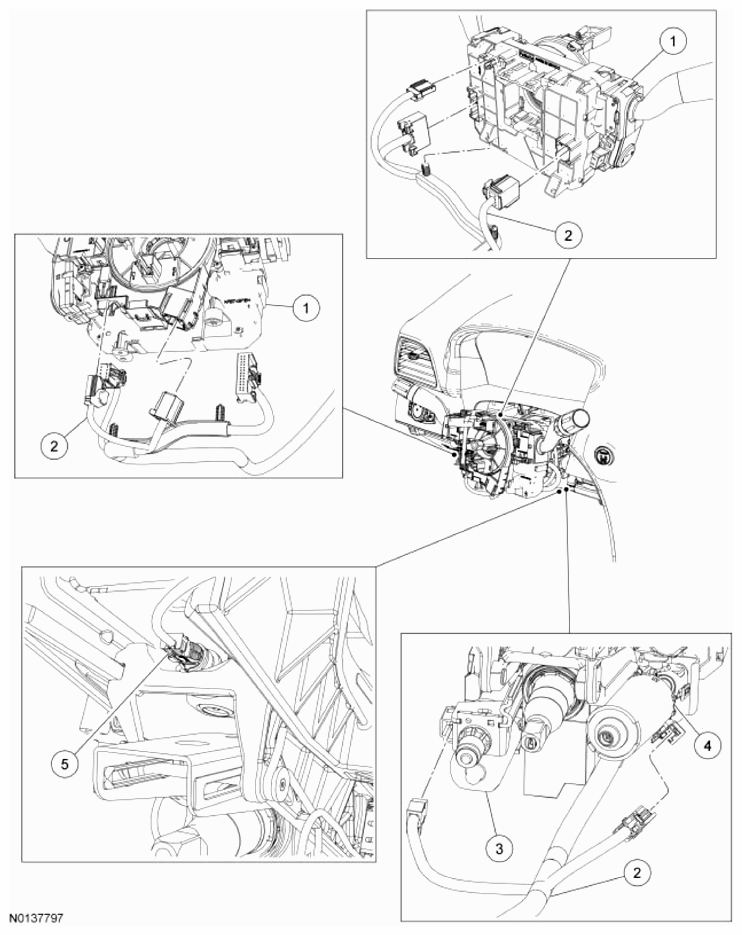 1
2
1
2
5
4
3
2
N0137797