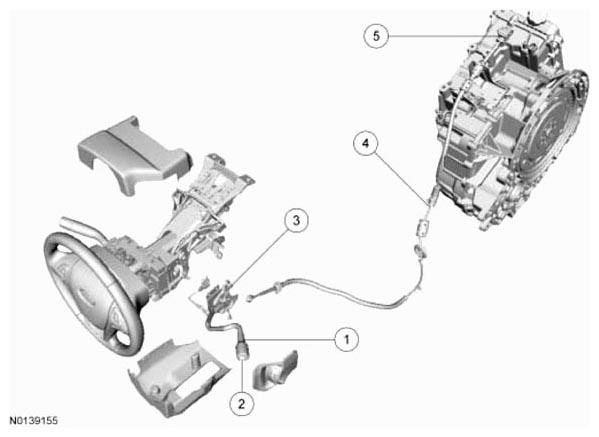 5

4

3

1

2

N0139155