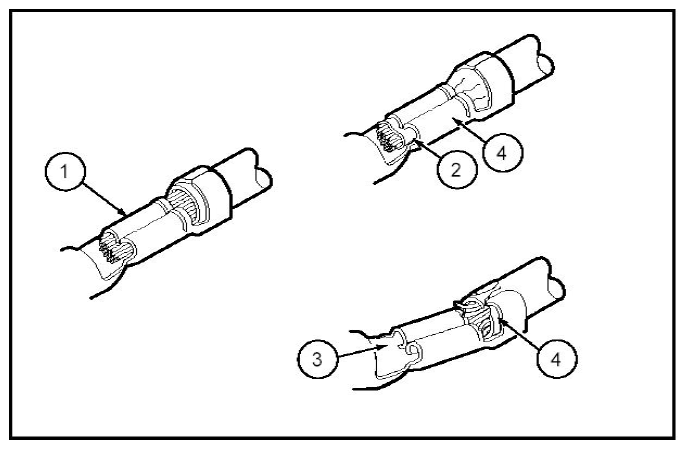 1

2

4

3

4