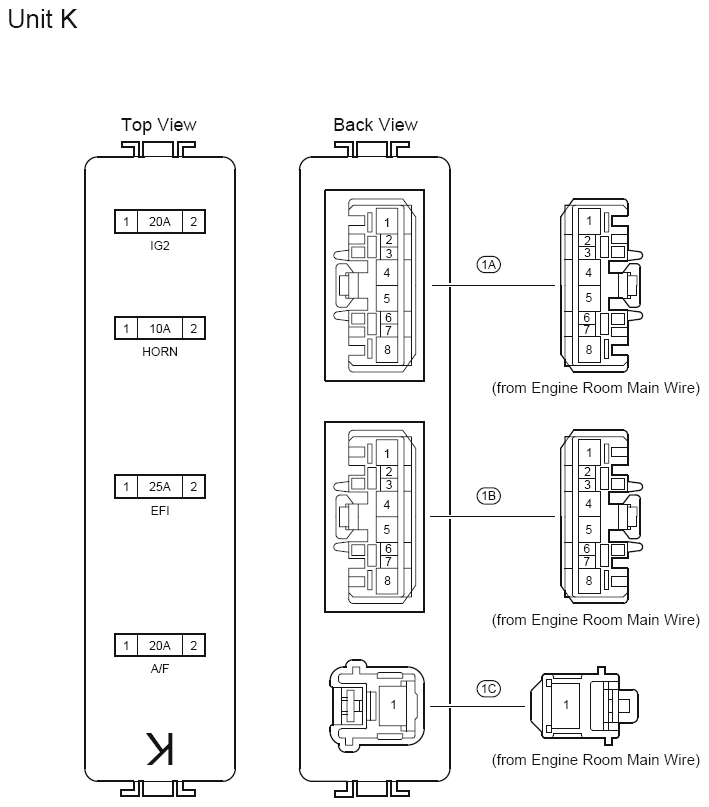 Unit K

Top View

1 20A 2
IG2

1 10A 2
HORN

1 25A 2
EFI

1 20A 2
A/F

K

Back View

1
2
3
4
5
6
7
8

1A

1
2
3
4
5
6
7
8

(from Engine Room Main Wire)

1
2
3
4
5
6
7
8

1B

1
2
3
4
5
6
7
8

(from Engine Room Main Wire)

1

1C

1

(from Engine Room Main Wire)