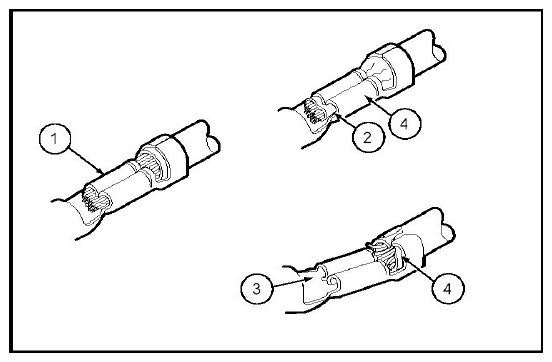 1
2
4
3
4