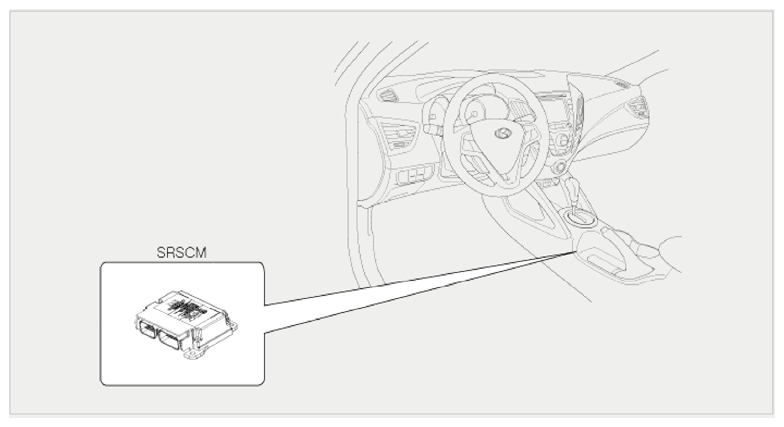 SRSCM