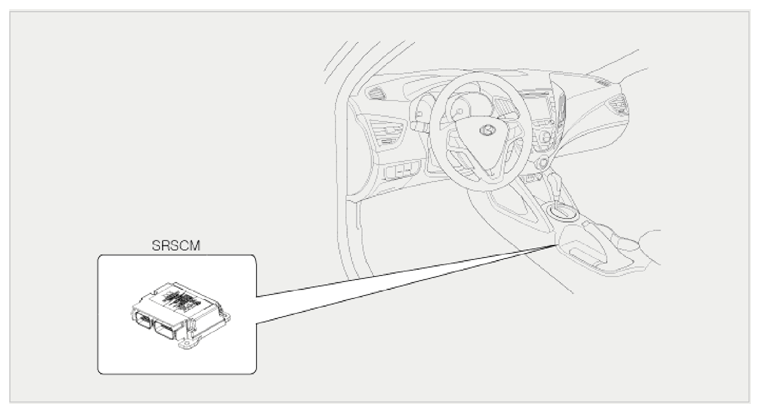 SRSCM