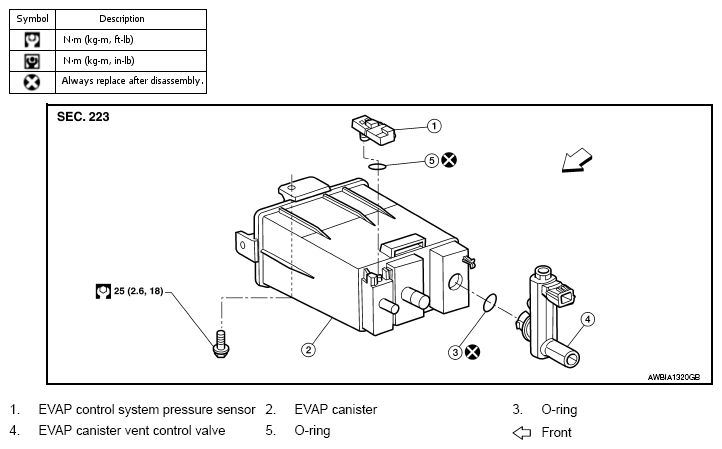 | Symbol | Description |
|---|---|
|  | N·m (kg-m, ft-lb) |
|  | N·m (kg-m, in-lb) |
|  | Always replace after disassembly. |

SEC. 223

1

5

25 (2.6, 18)

2

3

4

AWBIA1320GB

1. EVAP control system pressure sensor 2. EVAP canister 3. O-ring
4. EVAP canister vent control valve 5. O-ring Front