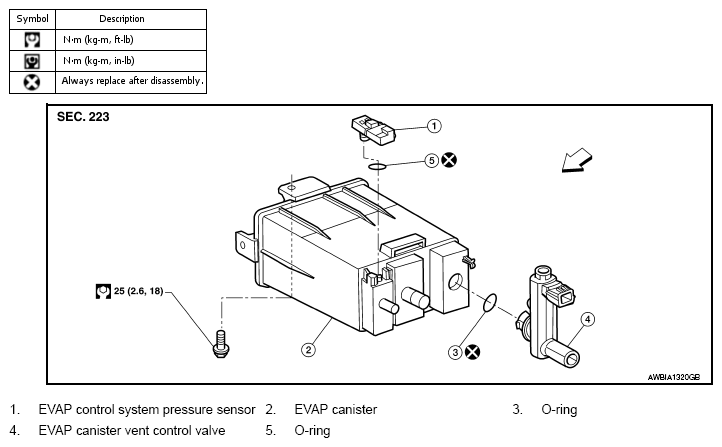 | Symbol | Description |
|---|---|
| | N·m (kg-m, ft-lb) |
| | N·m (kg-m, in-lb) |
| | Always replace after disassembly. |

SEC. 223

1

5

25 (2.6, 18)

2

3

4

AWBIA1320GB

1. EVAP control system pressure sensor 2. EVAP canister 3. O-ring
4. EVAP canister vent control valve 5. O-ring