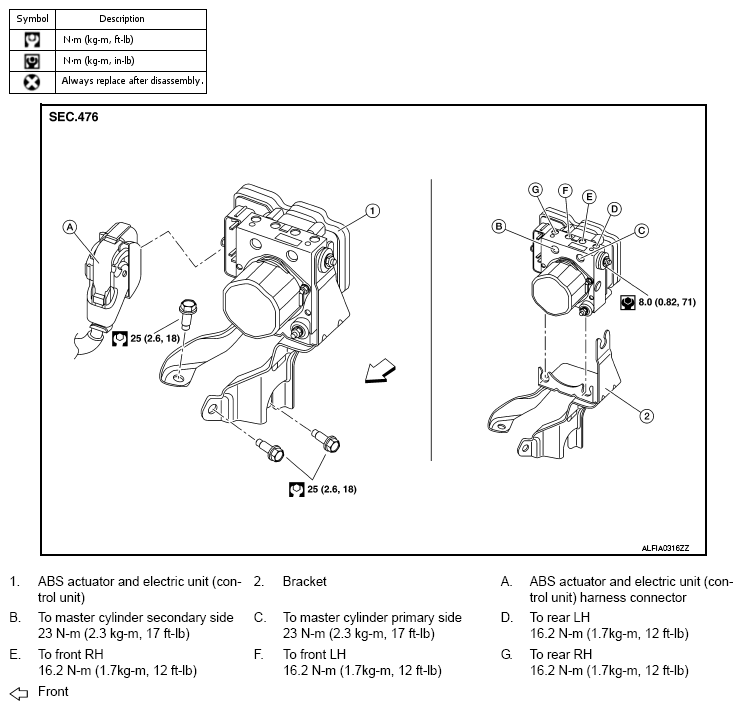 | Symbol | Description |
|---|---|
|  | N·m (kg-m, ft-lb) |
|  | N·m (kg-m, in-lb) |
|  | Always replace after disassembly. |

SEC.476

A

1

25 (2.6, 18)

25 (2.6, 18)

G F E D

B C

8.0 (0.82, 71)

2

ALFIA0316ZZ

1. ABS actuator and electric unit (control unit)
2. Bracket
A. ABS actuator and electric unit (control unit) harness connector
B. To master cylinder secondary side 23 N-m (2.3 kg-m, 17 ft-lb)
C. To master cylinder primary side 23 N-m (2.3 kg-m, 17 ft-lb)
D. To rear LH 16.2 N-m (1.7kg-m, 12 ft-lb)
E. To front RH 16.2 N-m (1.7kg-m, 12 ft-lb)
F. To front LH 16.2 N-m (1.7kg-m, 12 ft-lb)
G. To rear RH 16.2 N-m (1.7kg-m, 12 ft-lb)

Front