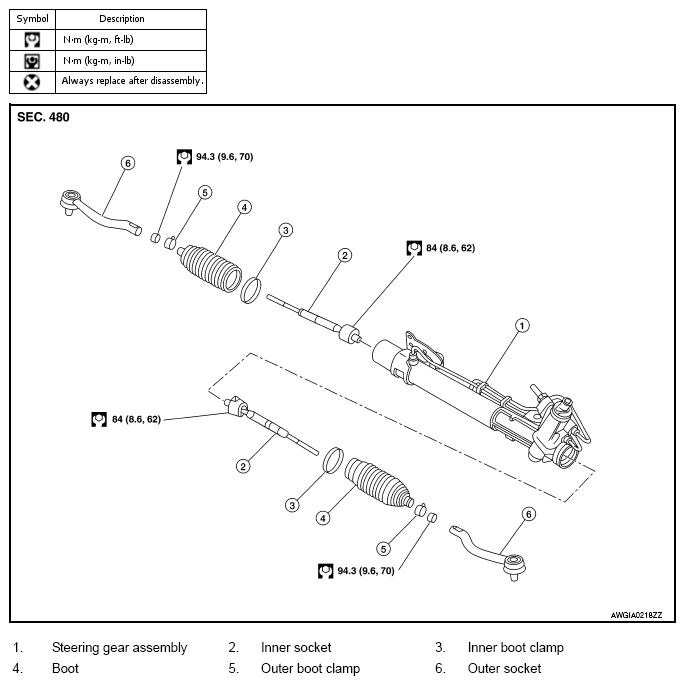 | Symbol | Description |
|---|---|
|  | N·m (kg-m, ft-lb) |
|  | N·m (kg-m, in-lb) |
|  | Always replace after disassembly. |

SEC. 480

6

94.3 (9.6, 70)

5

4

3

2

84 (8.6, 62)

1

84 (8.6, 62)

2

3

4

5

6

94.3 (9.6, 70)

AWGIA0218ZZ

1. Steering gear assembly
2. Inner socket
3. Inner boot clamp
4. Boot
5. Outer boot clamp
6. Outer socket