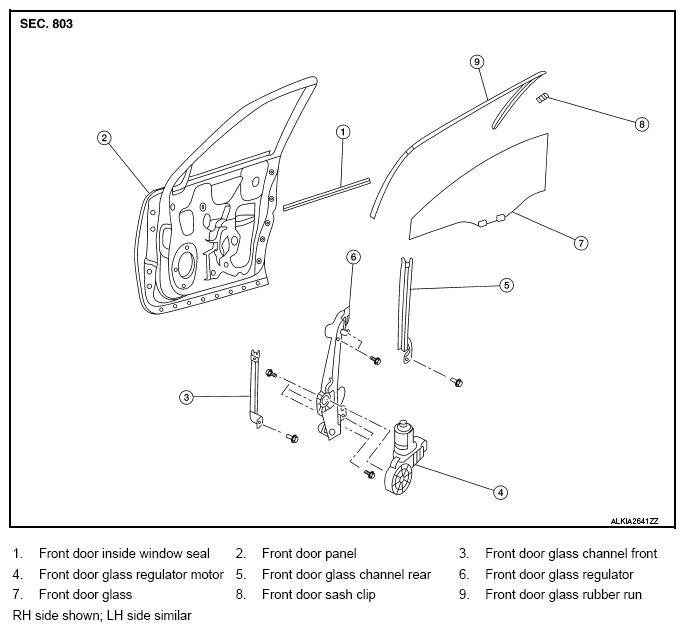 SEC. 803

9

8

2

1

7

6

5

3

4

ALKIA2641ZZ

1. Front door inside window seal
2. Front door panel
3. Front door glass channel front
4. Front door glass regulator motor
5. Front door glass channel rear
6. Front door glass regulator
7. Front door glass
8. Front door sash clip
9. Front door glass rubber run

RH side shown; LH side similar