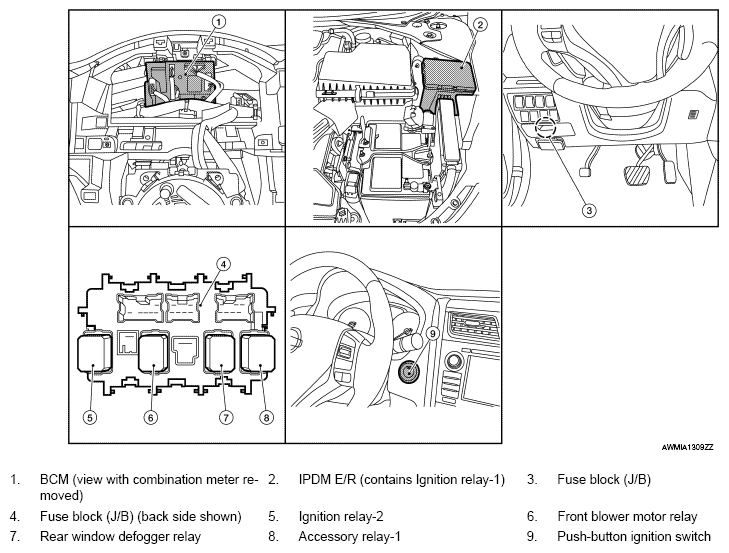 1
2
3
4
5
6
7
8
9

AWMIA1309ZZ

1. BCM (view with combination meter removed)
2. IPDM E/R (contains Ignition relay-1)
3. Fuse block (J/B)
4. Fuse block (J/B) (back side shown)
5. Ignition relay-2
6. Front blower motor relay
7. Rear window defogger relay
8. Accessory relay-1
9. Push-button ignition switch