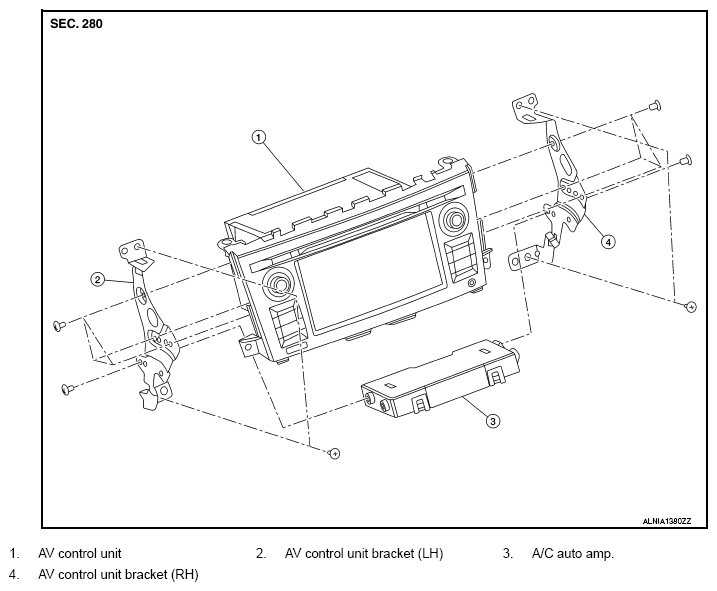 SEC. 280

1

2

3

4

ALNIA1380ZZ

1. AV control unit
2. AV control unit bracket (LH)
3. A/C auto amp.
4. AV control unit bracket (RH)