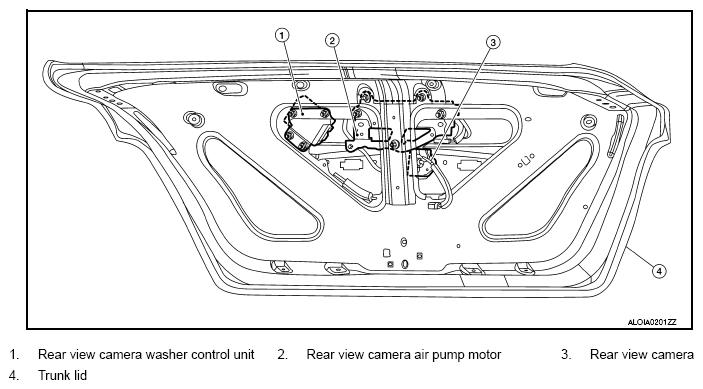 1
2
3
4
ALOIA0201ZZ

1. Rear view camera washer control unit 2. Rear view camera air pump motor 3. Rear view camera
4. Trunk lid