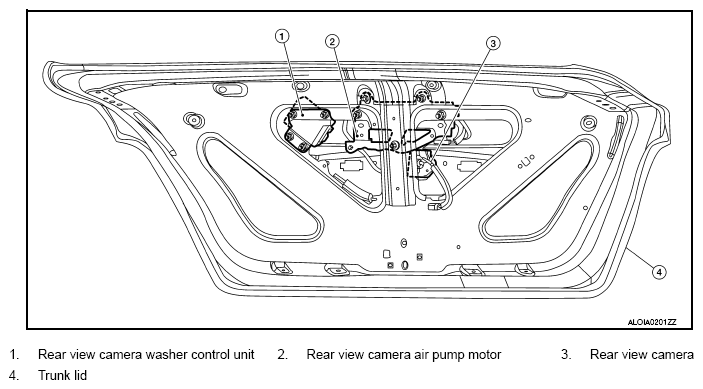 1
2
3
4
ALOIA0201ZZ

1. Rear view camera washer control unit 2. Rear view camera air pump motor 3. Rear view camera
4. Trunk lid