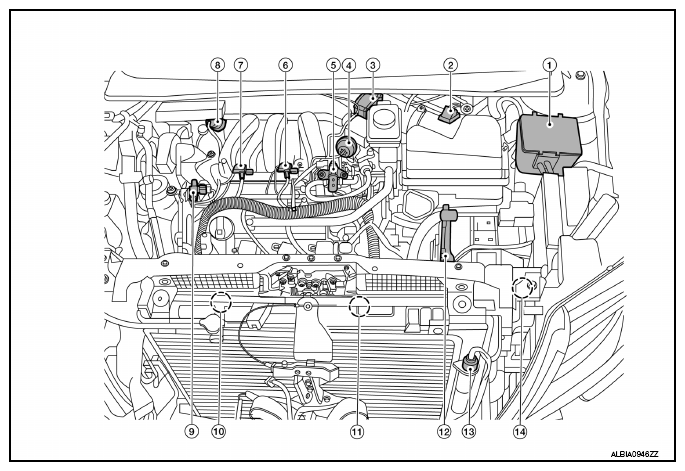 8 7 6 5 4 3 2 1

9 10 11 12 13 14

ALBIA0946ZZ